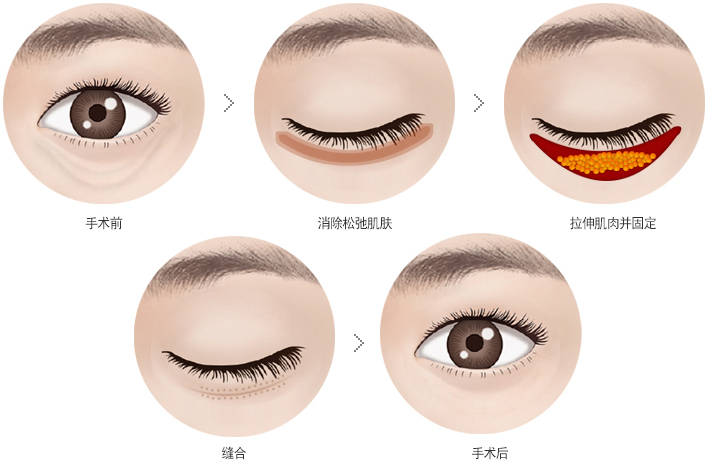 手术前

消除松弛肌肤

拉伸肌肉并固定

缝合

手术后