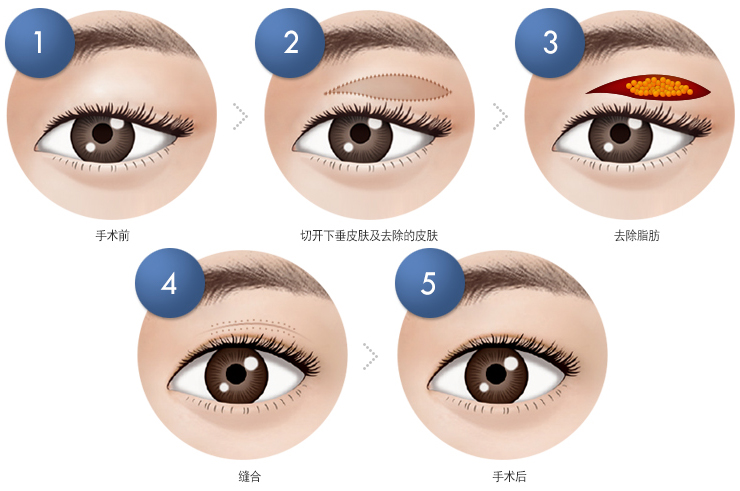 1

手术前

2

切开下垂皮肤及去除的皮肤

3

去除脂肪

4

缝合

5

手术后